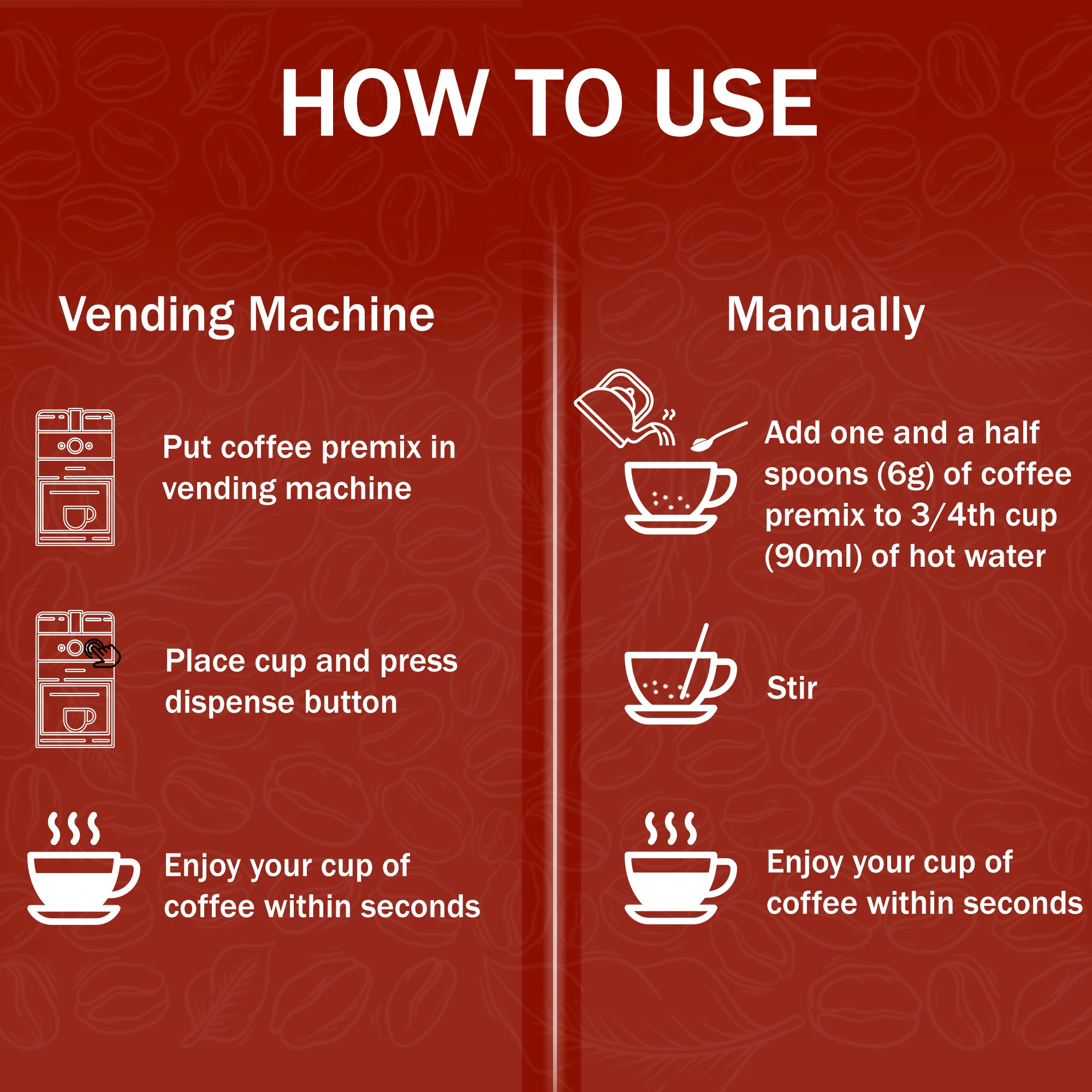 HOW TO USE

Vending Machine

Put coffee premix in vending machine

Place cup and press dispense button

Enjoy your cup of coffee within seconds

Manually

Add one and a half spoons (6g) of coffee premix to 3/4th cup (90ml) of hot water

Stir

Enjoy your cup of coffee within seconds